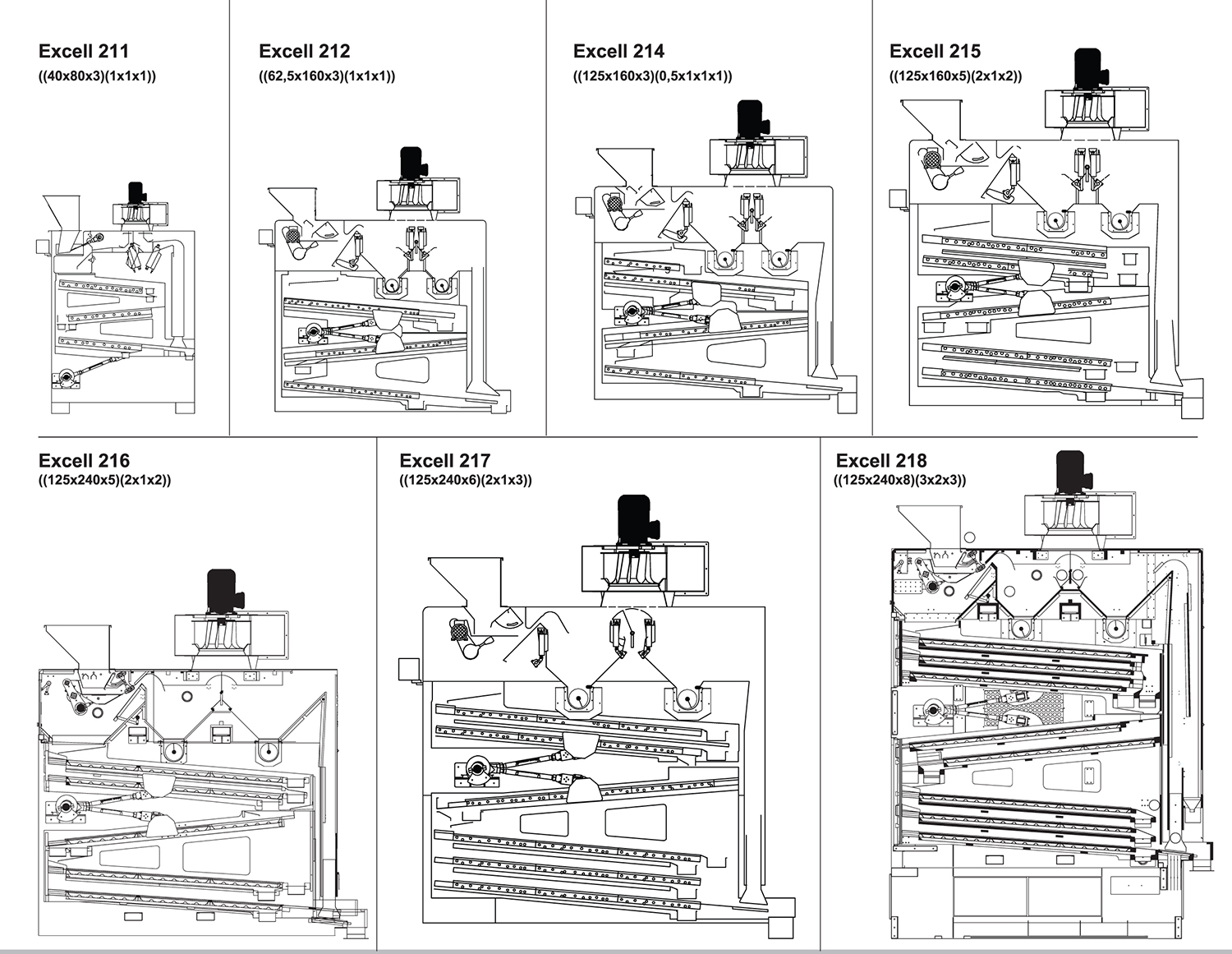 Excell 211
((40x80x3)(1x1x1))

Excell 212
((62,5x160x3)(1x1x1))

Excell 214
((125x160x3)(0,5x1x1x1))

Excell 215
((125x160x5)(2x1x2))

Excell 216
((125x240x5)(2x1x2))

Excell 217
((125x240x6)(2x1x3))

Excell 218
((125x240x8)(3x2x3))